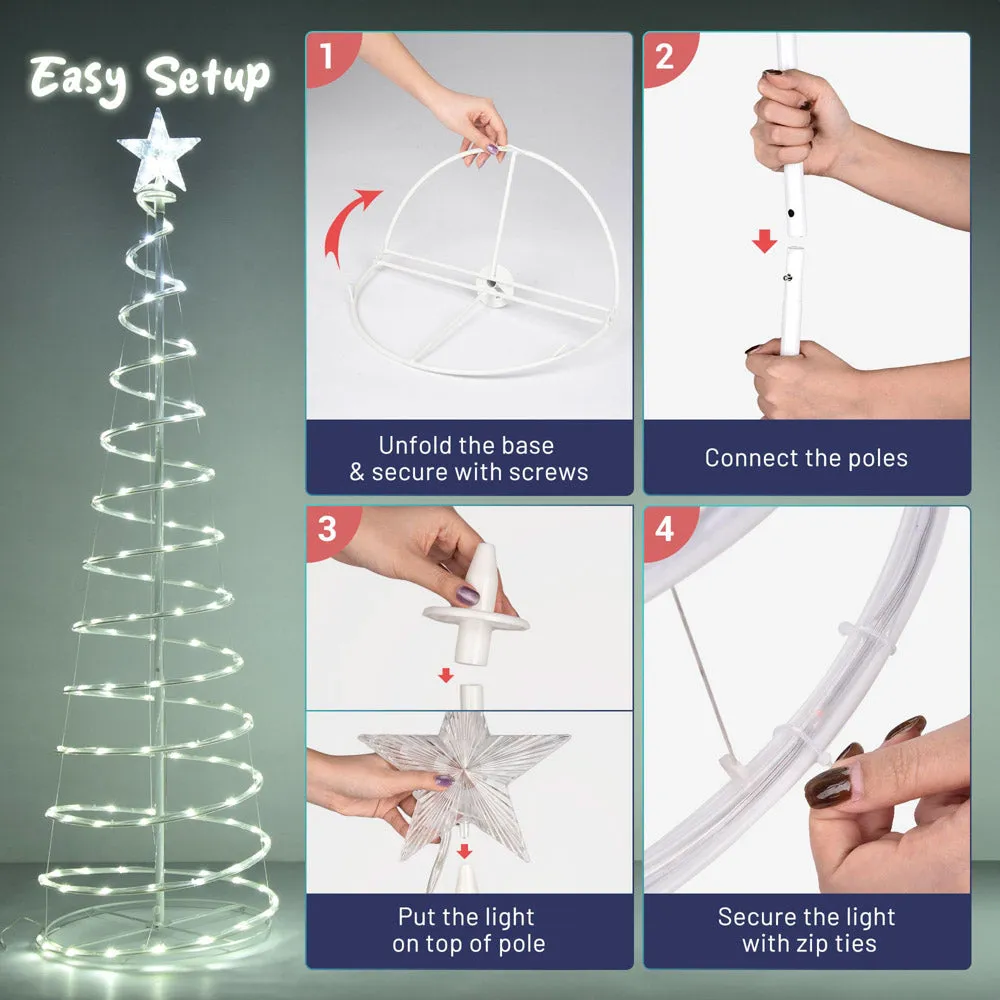 Easy Setup

1

Unfold the base & secure with screws

2

Connect the poles

3

Put the light on top of pole

4

Secure the light with zip ties